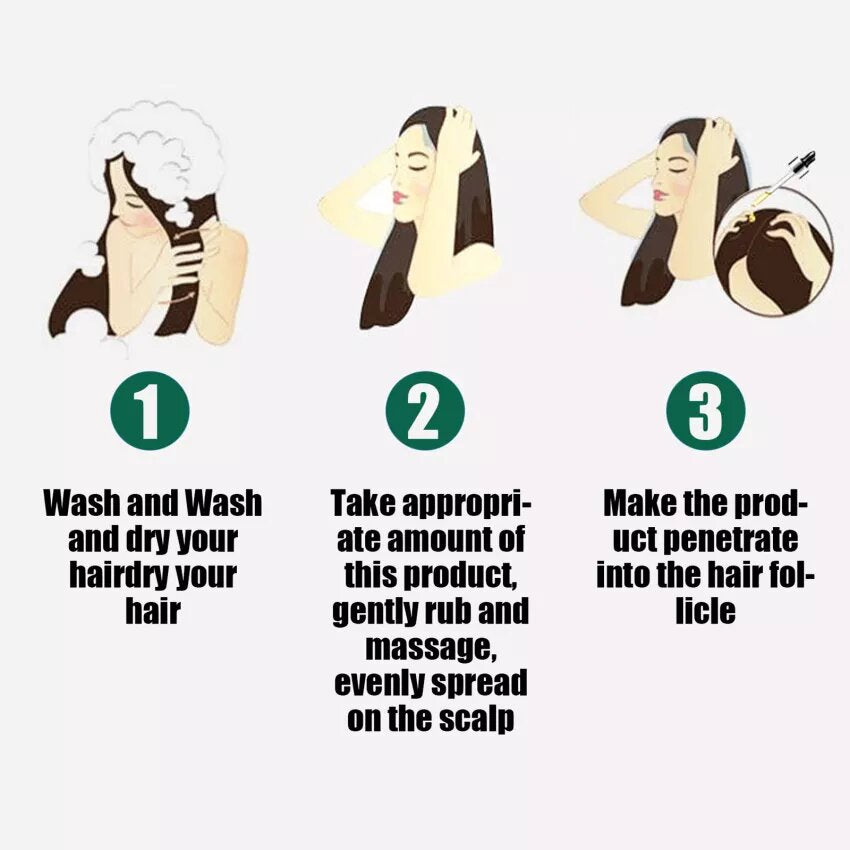 1

Wash and Wash and dry your hairdry your hair

2

Take appropriate amount of this product, gently rub and massage, evenly spread on the scalp

3

Make the product penetrate into the hair follicle