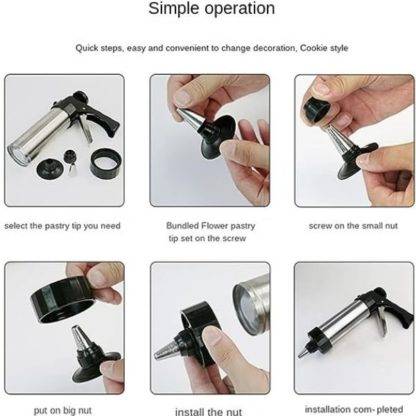 Simple operation

Quick steps, easy and convenient to change decoration, Cookie style

select the pastry tip you need

Bundled Flower pastry tip set on the screw

screw on the small nut

put on big nut

install the nut

installation com- pleted