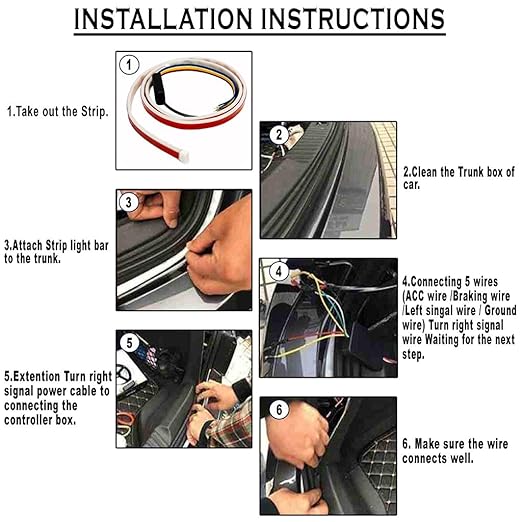 INSTALLATION INSTRUCTIONS

1

1.Take out the Strip.

2

2.Clean the Trunk box of car.

3

3.Attach Strip light bar to the trunk.

4

4.Connecting 5 wires (ACC wire /Braking wire /Left singal wire / Ground wire) Turn right signal wire Waiting for the next step.

5

5.Extention Turn right signal power cable to connecting the controller box.

6

6. Make sure the wire connects well.