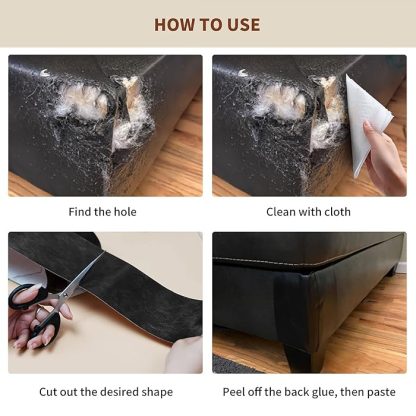 HOW TO USE

Find the hole

Clean with cloth

Cut out the desired shape

Peel off the back glue, then paste