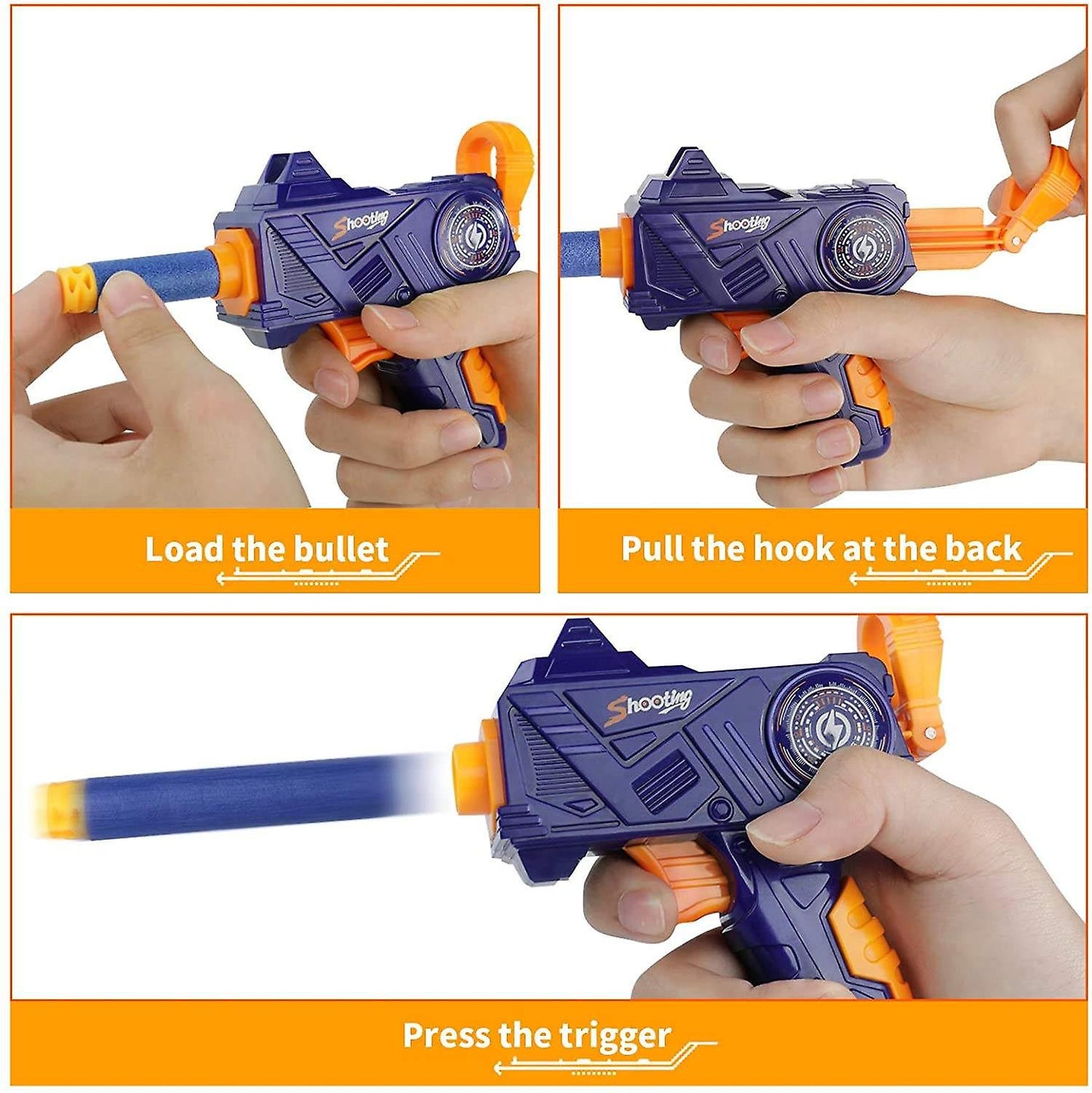 Shooting

Load the bullet

Shooting

Pull the hook at the back

Shooting

Press the trigger