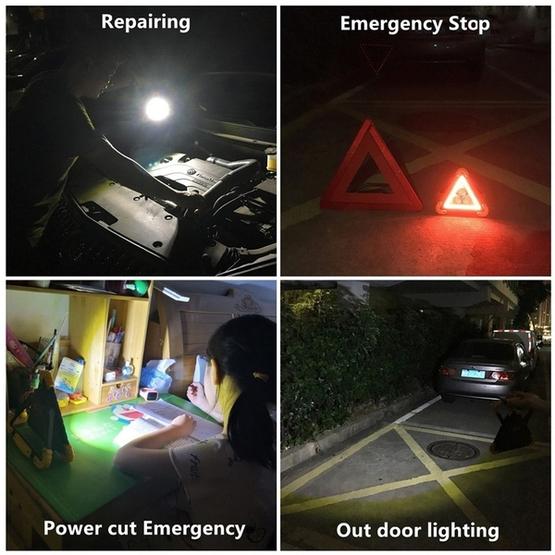 Repairing

Emergency Stop

Power cut Emergency

Out door lighting