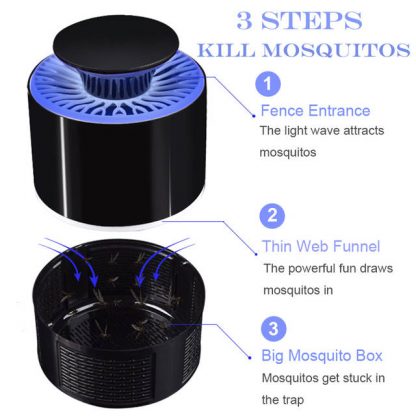 3 STEPS
KILL MOSQUITOS

1
Fence Entrance
The light wave attracts mosquitos

2
Thin Web Funnel
The powerful fun draws mosquitos in

3
Big Mosquito Box
Mosquitos get stuck in the trap