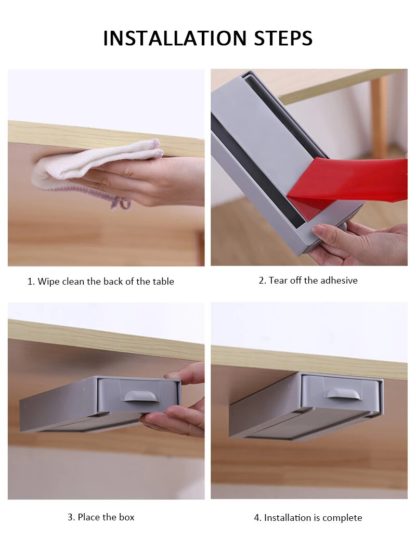 INSTALLATION STEPS

1. Wipe clean the back of the table

2. Tear off the adhesive

3. Place the box

4. Installation is complete