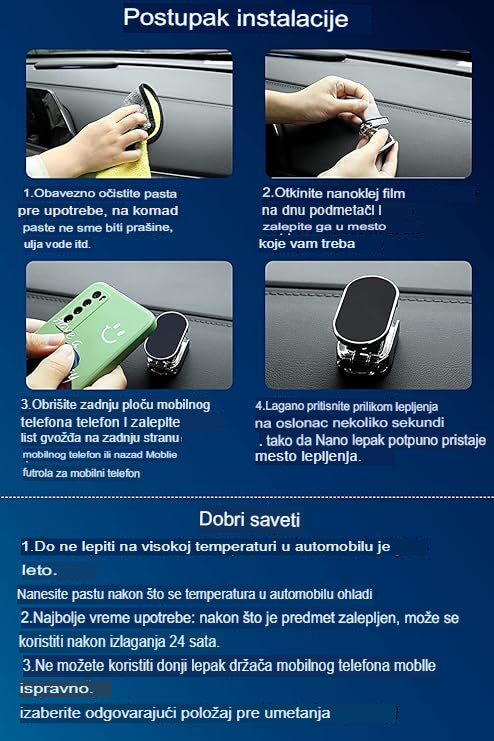 Postupak instalacije

1.Obavezno očistite pasta pre upotrebe, na komad paste ne sme biti prašine, ulja vode itd.

2.Otkinite nanoklej film na dnu podmetači I zalepite ga u mesto koje vam treba

3.Obrišite zadnju ploču mobilnog telefona telefon I zalepite list gvožđa na zadnju stranu mobilnog telefon ili nazad Moblie futrola za mobilni telefon

4.Lagano pritisnite prilikom lepljenja na oslonac nekoliko sekundi . tako da Nano lepak potpuno pristaje mesto lepljenja.

Dobri saveti

1.Do ne lepiti na visokoj temperaturi u automobilu je leto.

Nanesite pastu nakon što se temperatura u automobilu ohladi

2.Najbolje vreme upotrebe: nakon što je predmet zalepljen, može se koristiti nakon izlaganja 24 sata.

3.Ne možete koristiti donji lepak držača mobilnog telefona moblle ispravno.

izaberite odgovarajući položaj pre umetanja