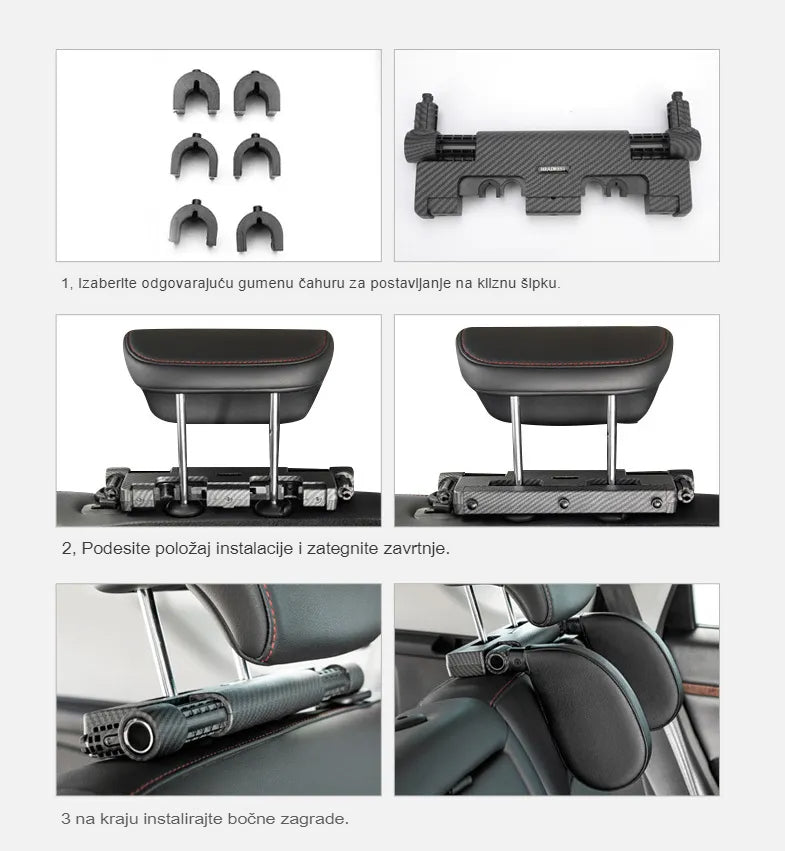 1, Izaberite odgovarajuću gumenu čahuru za postavljanje na kliznu šipku.

2, Podesite položaj instalacije i zategnite zavrtnje.

3 na kraju instalirajte bočne zagrade.